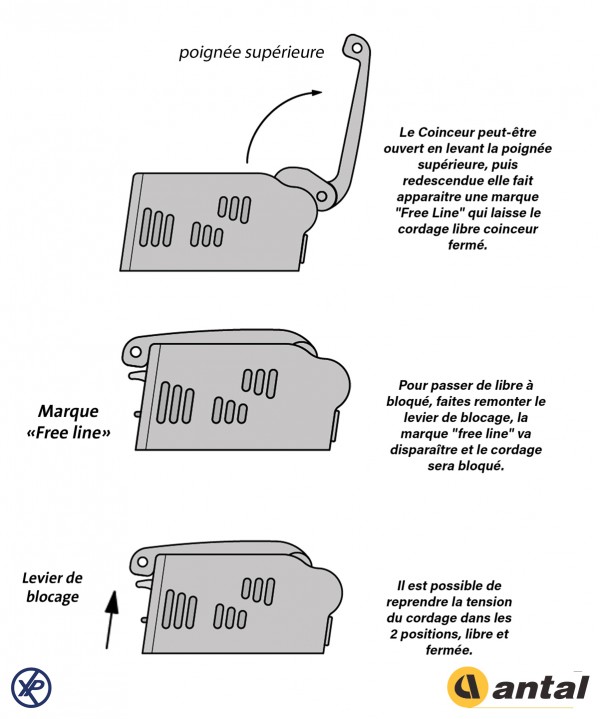 poignée supérieure

Le Coinceur peut-être ouvert en levant la poignée supérieure, puis redescendue elle fait apparaitre une marque "Free Line" qui laisse le cordage libre coinceur fermé.

Marque «Free line»

Pour passer de libre à bloqué, faites remonter le levier de blocage, la marque "free line" va disparaître et le cordage sera bloqué.

Levier de blocage

Il est possible de reprendre la tension du cordage dans les 2 positions, libre et fermée.

XP

antal