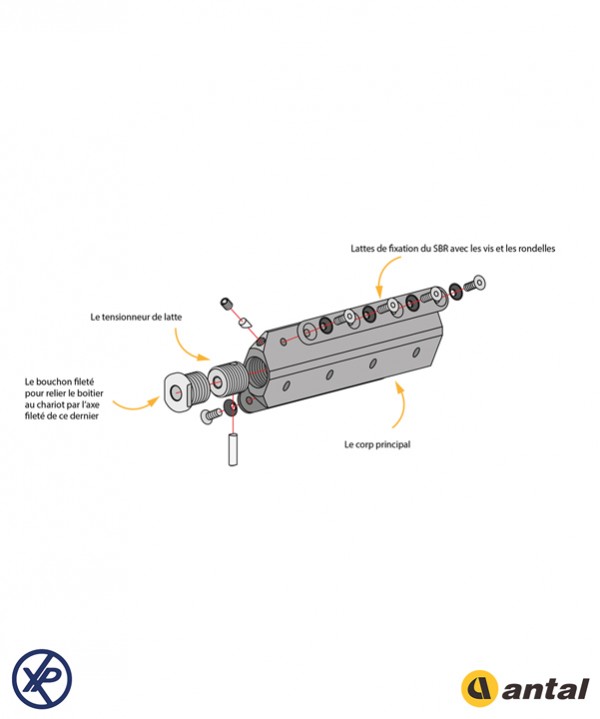 Lattes de fixation du SBR avec les vis et les rondelles

Le tensionneur de latte

Le bouchon fileté pour relier le boitier au chariot par l'axe fileté de ce dernier

Le corp principal

XP

antal