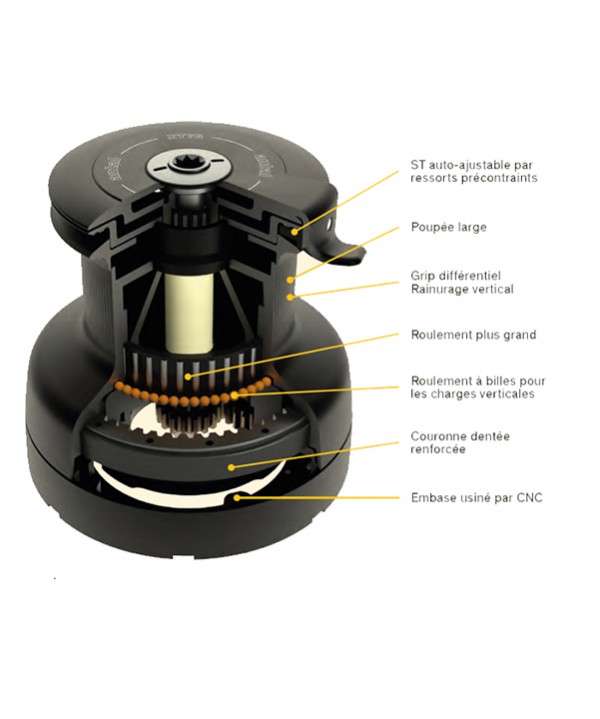 ST auto-ajustable par ressorts précontraints

Poupée large

Grip différentiel
Rainurage vertical

Roulement plus grand

Roulement à billes pour les charges verticales

Couronne dentée renforcée

Embase usiné par CNC