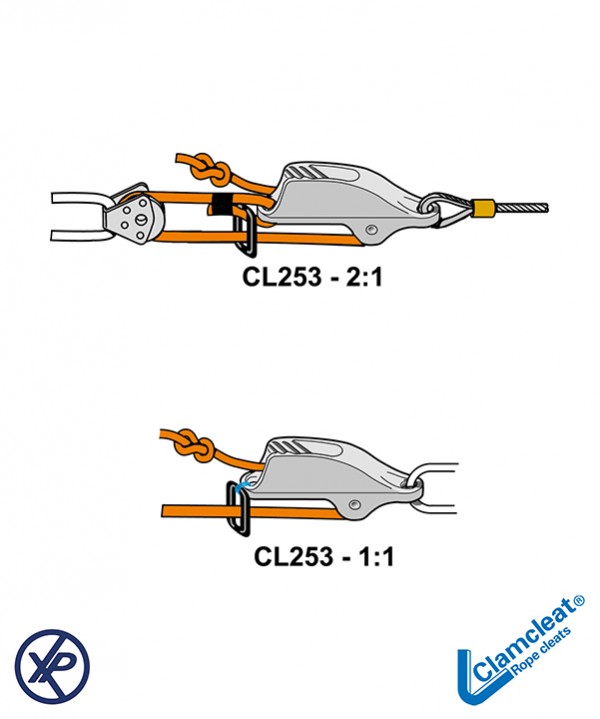 CL253 - 2:1

CL253 - 1:1

XP

Clamcleat®
Rope cleats