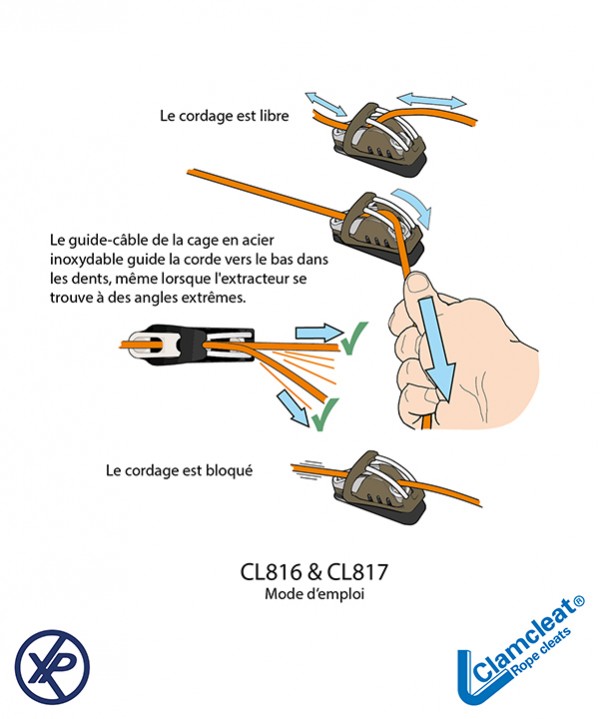 Le cordage est libre

Le guide-câble de la cage en acier inoxydable guide la corde vers le bas dans les dents, même lorsque l'extracteur se trouve à des angles extrêmes.

Le cordage est bloqué

CL816 & CL817
Mode d'emploi

XP

Clamcleat®
Rope cleats