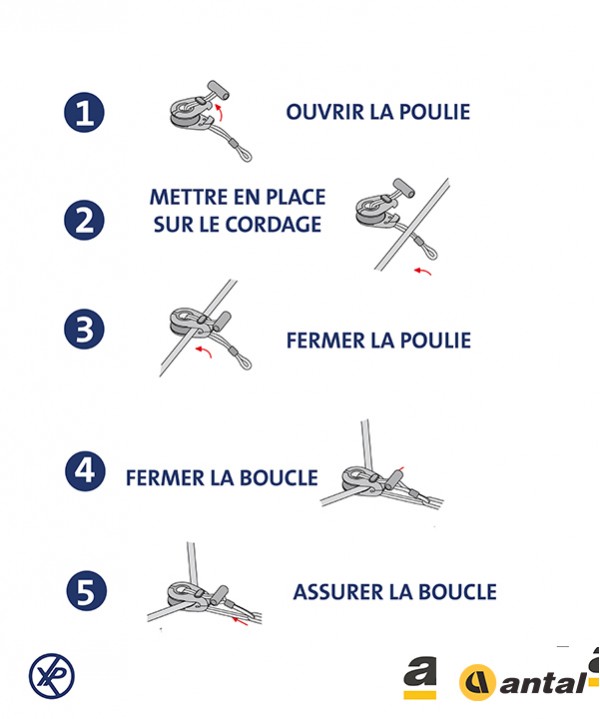 1 OUVRIR LA POULIE

2 METTRE EN PLACE SUR LE CORDAGE

3 FERMER LA POULIE

4 FERMER LA BOUCLE

5 ASSURER LA BOUCLE

XP

a

antal